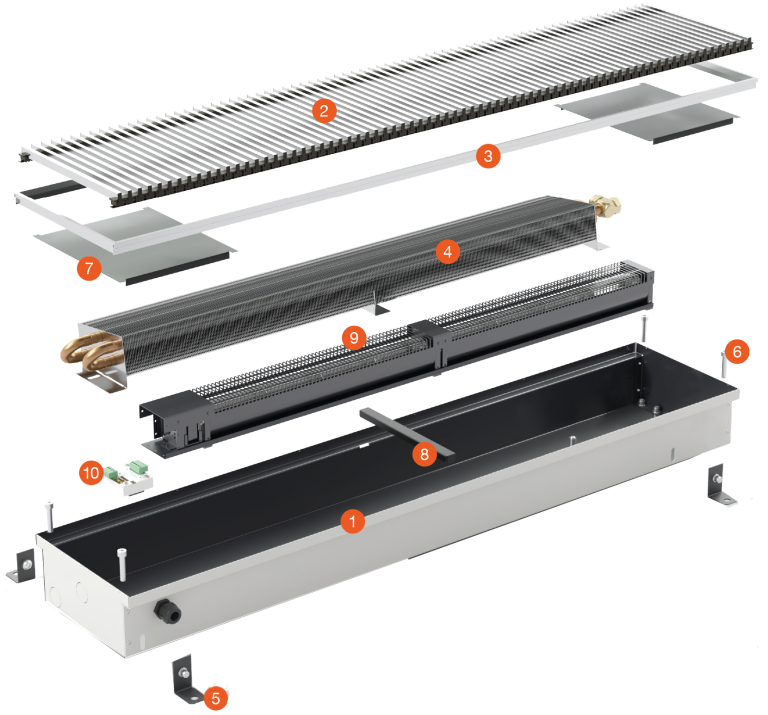 2
3
4
7
9
6
8
10
1
5